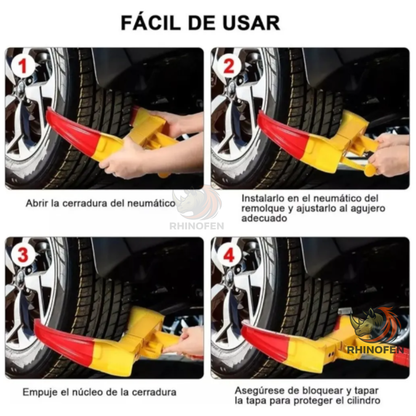 FÁCIL DE USAR

1

Abrir la cerradura del neumático

2

Instalarlo en el neumático del remolque y ajustarlo al agujero adecuado

RHINOFEN

3

Empuje el núcleo de la cerradura

4

RHINOFEN

Asegúrese de bloquear y tapar la tapa para proteger el cilindro