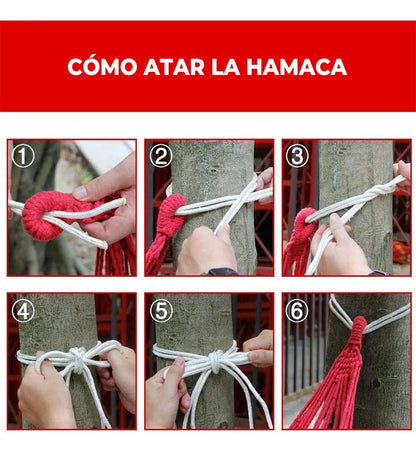 CÓMO ATAR LA HAMACA

①

②

③

④

⑤

⑥